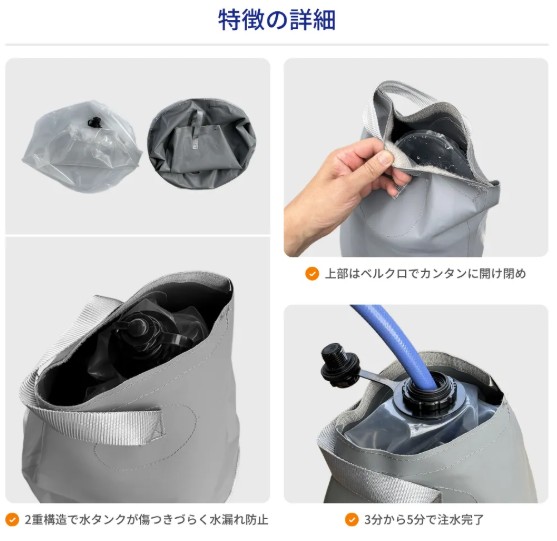 特徴の詳細

上部はベルクロでカンタンに開け閉め

2重構造で水タンクが傷つきづらく水漏れ防止

3分から5分で注水完了