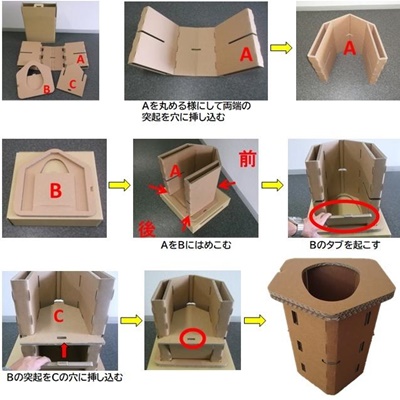 A
B
C
A
A
Aを丸める様にして両端の突起を穴に挿し込む

B
A
前
後
AをBにはめこむ
Bのタブを起こす

C
Bの突起をCの穴に挿し込む