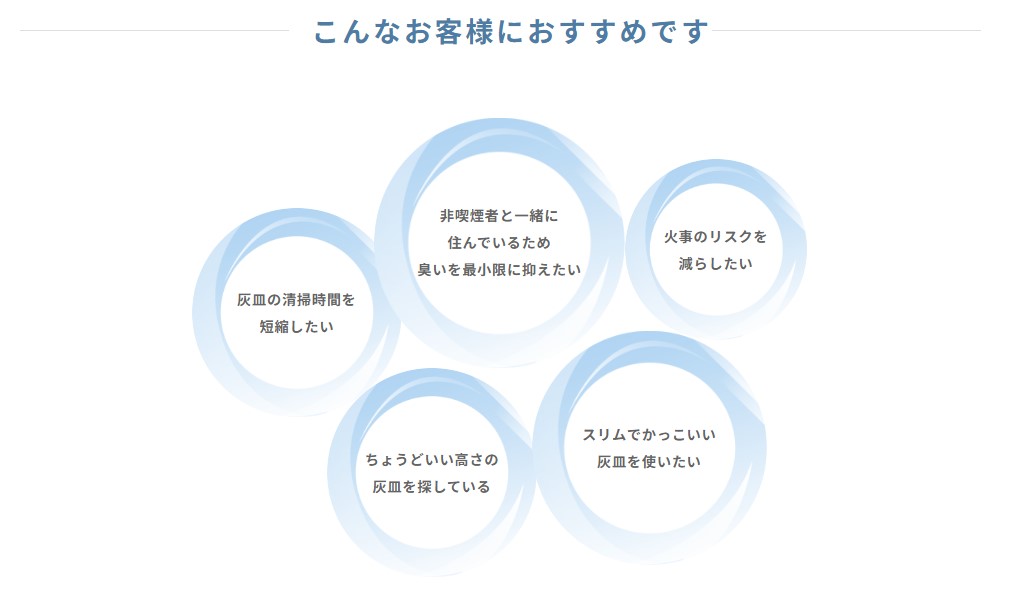 こんなお客様におすすめです

灰皿の清掃時間を
短縮したい

非喫煙者と一緒に
住んでいるため
臭いを最小限に抑えたい

火事のリスクを
減らしたい

ちょうどいい高さの
灰皿を探している

スリムでかっこいい
灰皿を使いたい