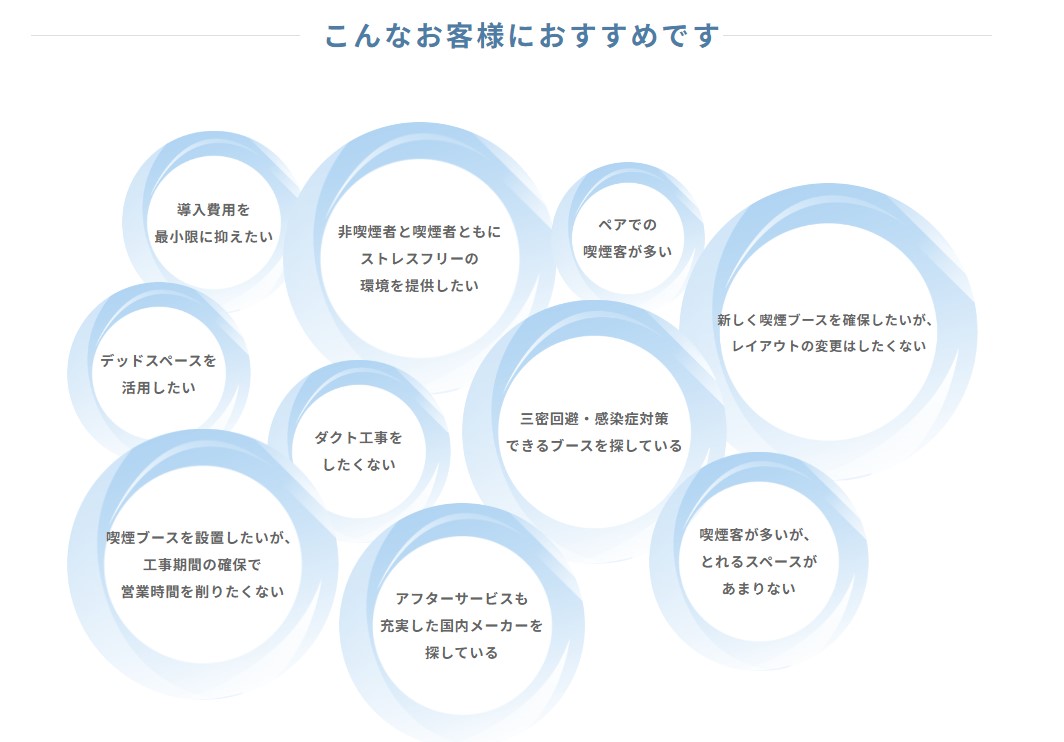 こんなお客様におすすめです

導入費用を
最小限に抑えたい

非喫煙者と喫煙者ともに
ストレスフリーの
環境を提供したい

ペアでの
喫煙客が多い

新しく喫煙ブースを確保したいが、
レイアウトの変更はしたくない

デッドスペースを
活用したい

ダクト工事を
したくない

三密回避・感染症対策
できるブースを探している

喫煙ブースを設置したいが、
工事期間の確保で
営業時間を削りたくない

アフターサービスも
充実した国内メーカーを
探している

喫煙客が多いが、
とれるスペースが
あまりない