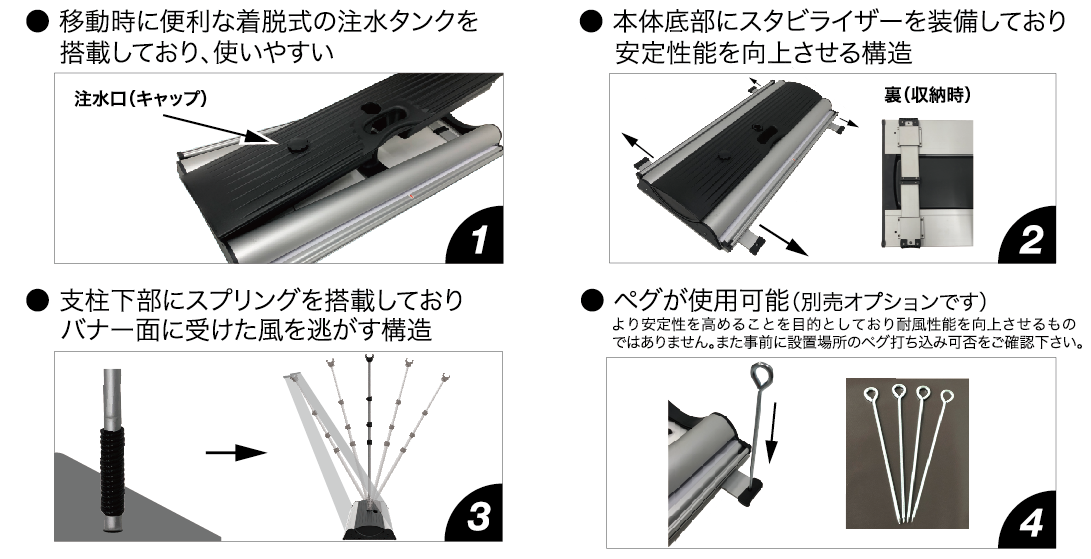 ● 移動時に便利な着脱式の注水タンクを搭載しており、使いやすい

注水口(キャップ)

1

● 本体底部にスタビライザーを装備しており安定性能を向上させる構造

裏(収納時)

2

● 支柱下部にスプリングを搭載しておりバナー面に受けた風を逃がす構造

3

● ペグが使用可能(別売オプションです)
より安定性を高めることを目的としており耐風性能を向上させるものではありません。また事前に設置場所のペグ打ち込み可否をご確認下さい。

4