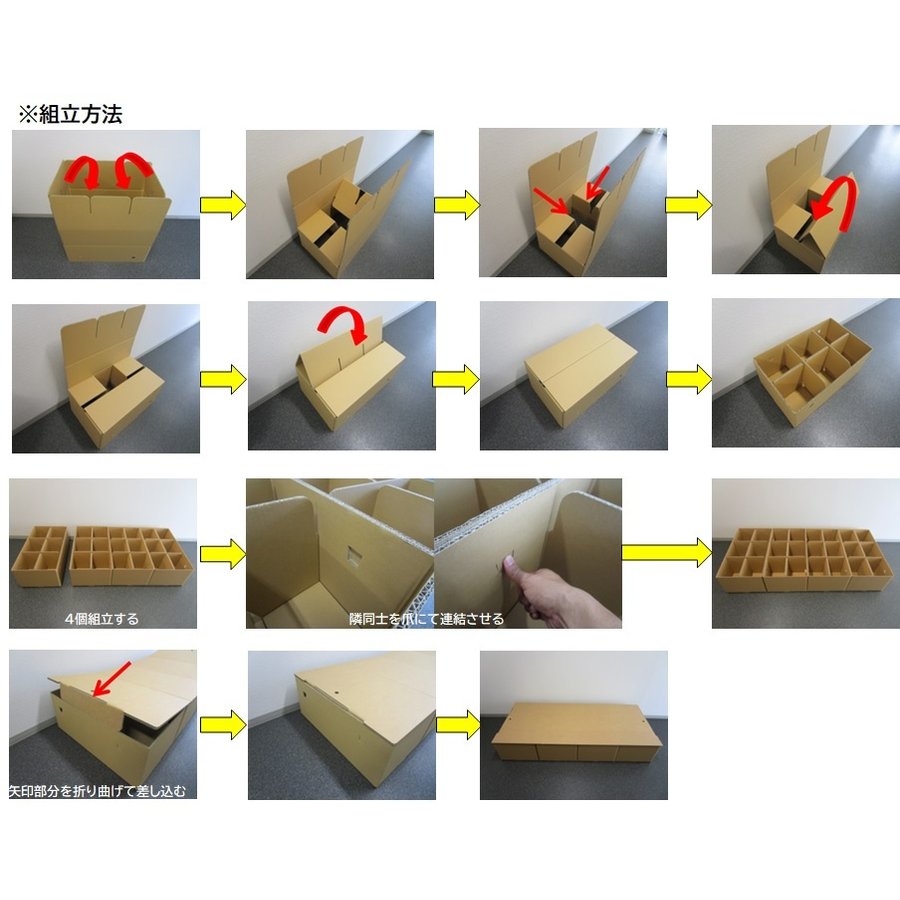 ※組立方法

4個組立する

隣同士を爪にて連結させる

矢印部分を折り曲げて差し込む