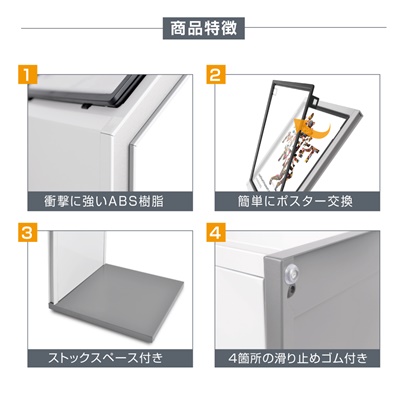 商品特徴

1

衝撃に強いABS樹脂

2

簡単にポスター交換

3

ストックスペース付き

4

4箇所の滑り止めゴム付き