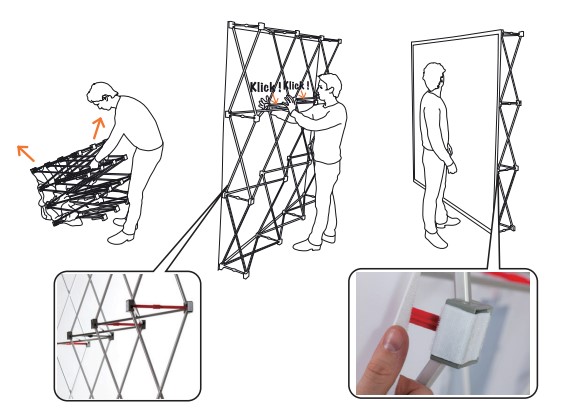 Klick ! Klick !