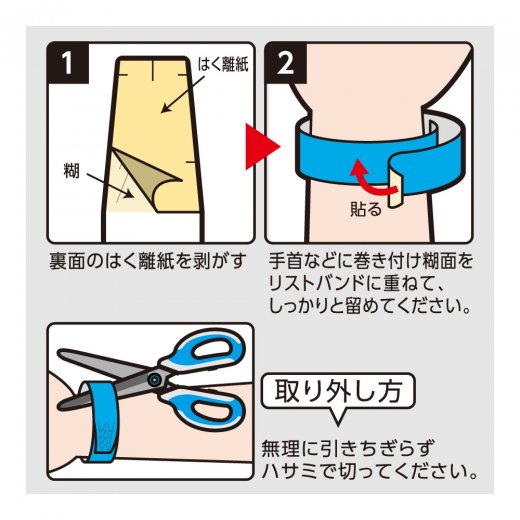 1

はく離紙

糊

裏面のはく離紙を剥がす

2

貼る

手首などに巻き付け糊面をリストバンドに重ねて、しっかりと留めてください。

取り外し方

無理に引きちぎらずハサミで切ってください。