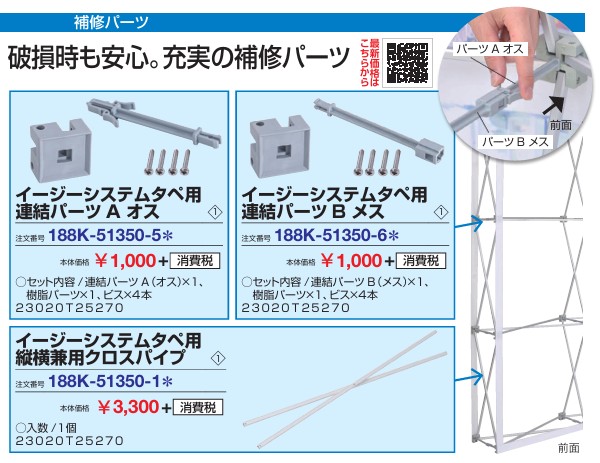 補修パーツ

破損時も安心。充実の補修パーツ

最新価格はこちらから

パーツ A オス

前面

パーツ B メス

イージーシステムタペ用
連結パーツ A オス ①

注文番号 188K-51350-5＊

本体価格 ￥1,000＋消費税

○セット内容／連結パーツ A（オス）×1、樹脂パーツ×1、ビス×4本
23020T25270

イージーシステムタペ用
連結パーツ B メス ①

注文番号 188K-51350-6＊

本体価格 ￥1,000＋消費税

○セット内容／連結パーツ B（メス）×1、樹脂パーツ×1、ビス×4本
23020T25270

イージーシステムタペ用
縦横兼用クロスパイプ ①

注文番号 188K-51350-1＊

本体価格 ￥3,300＋消費税

○入数／1個
23020T25270

前面