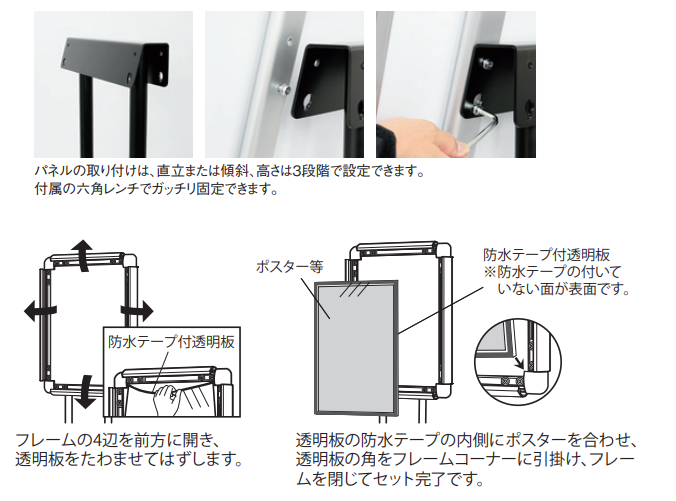 パネルの取り付けは、直立または傾斜、高さは3段階で設定できます。
付属の六角レンチでガッチリ固定できます。

防水テープ付透明板

フレームの4辺を前方に開き、透明板をたわませてはずします。

ポスター等

防水テープ付透明板
※防水テープの付いていない面が表面です。

透明板の防水テープの内側にポスターを合わせ、透明板の角をフレームコーナーに引掛け、フレームを閉じてセット完了です。