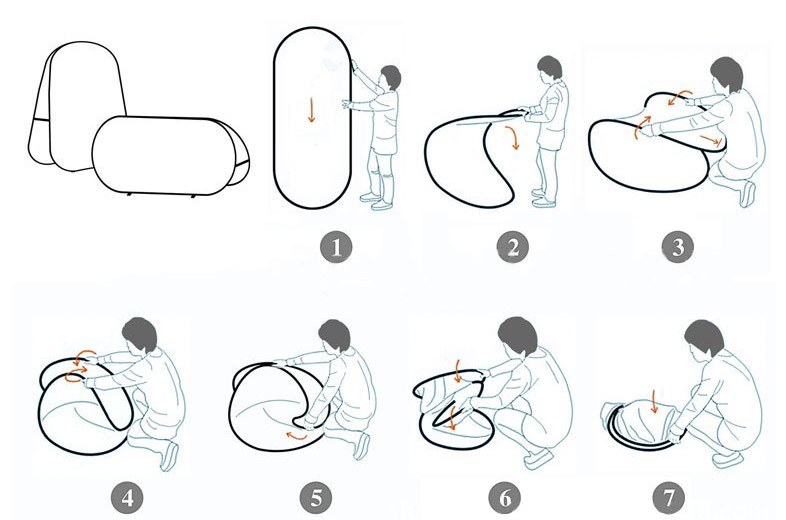 1
2
3
4
5
6
7